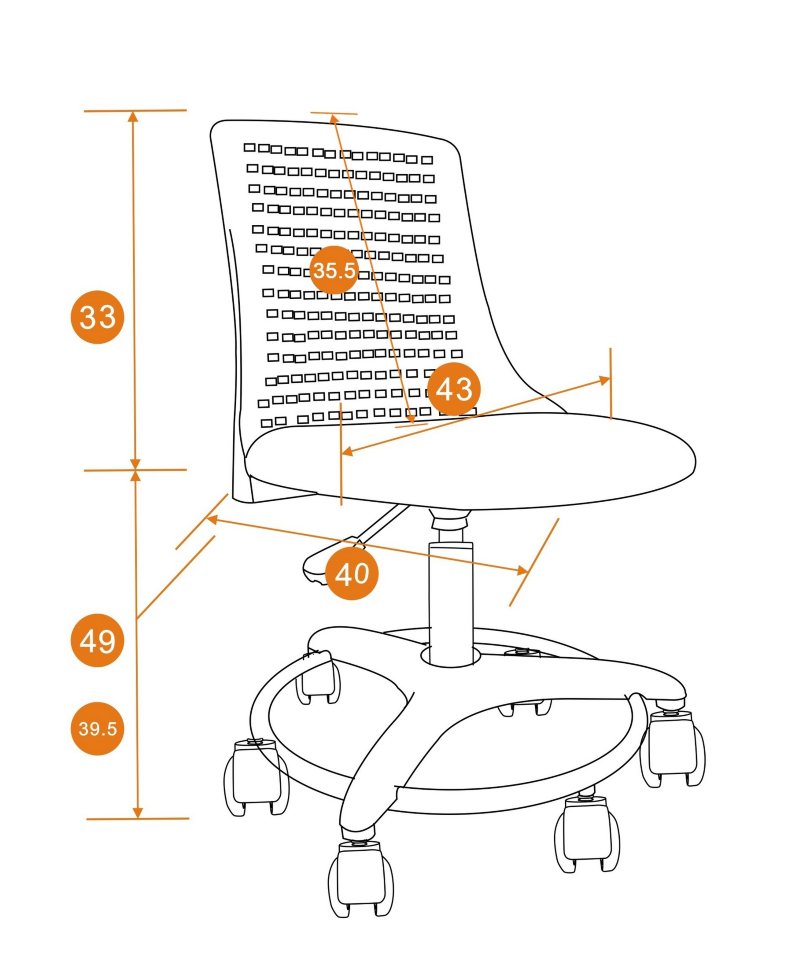 33
35.5
43
40
49
39.5