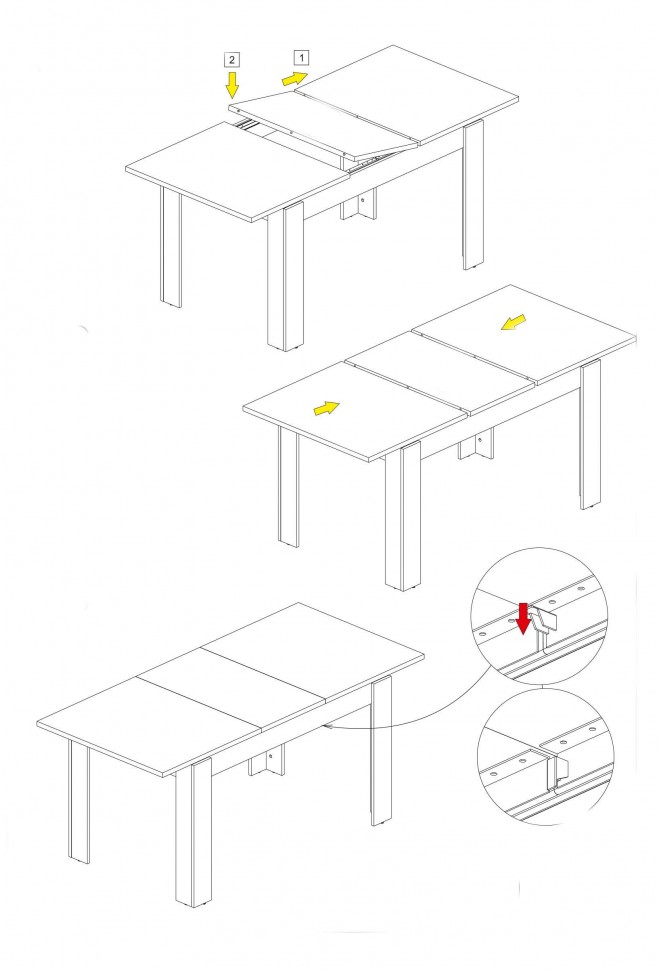 2
1