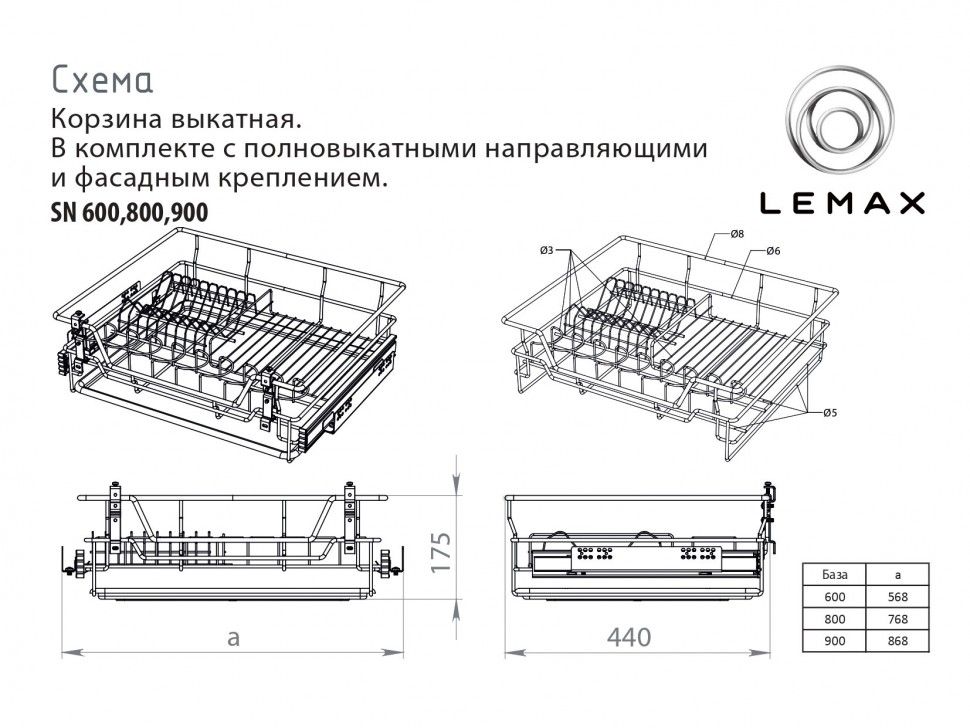 Схема
Корзина выкатная.
В комплекте с полновыкатными направляющими и фасадным креплением.
SN 600,800,900

LEMAX

Ø3
Ø8
Ø6
Ø5

175
a
440

| База | a |
|---|---|
| 600 | 568 |
| 800 | 768 |
| 900 | 868 |